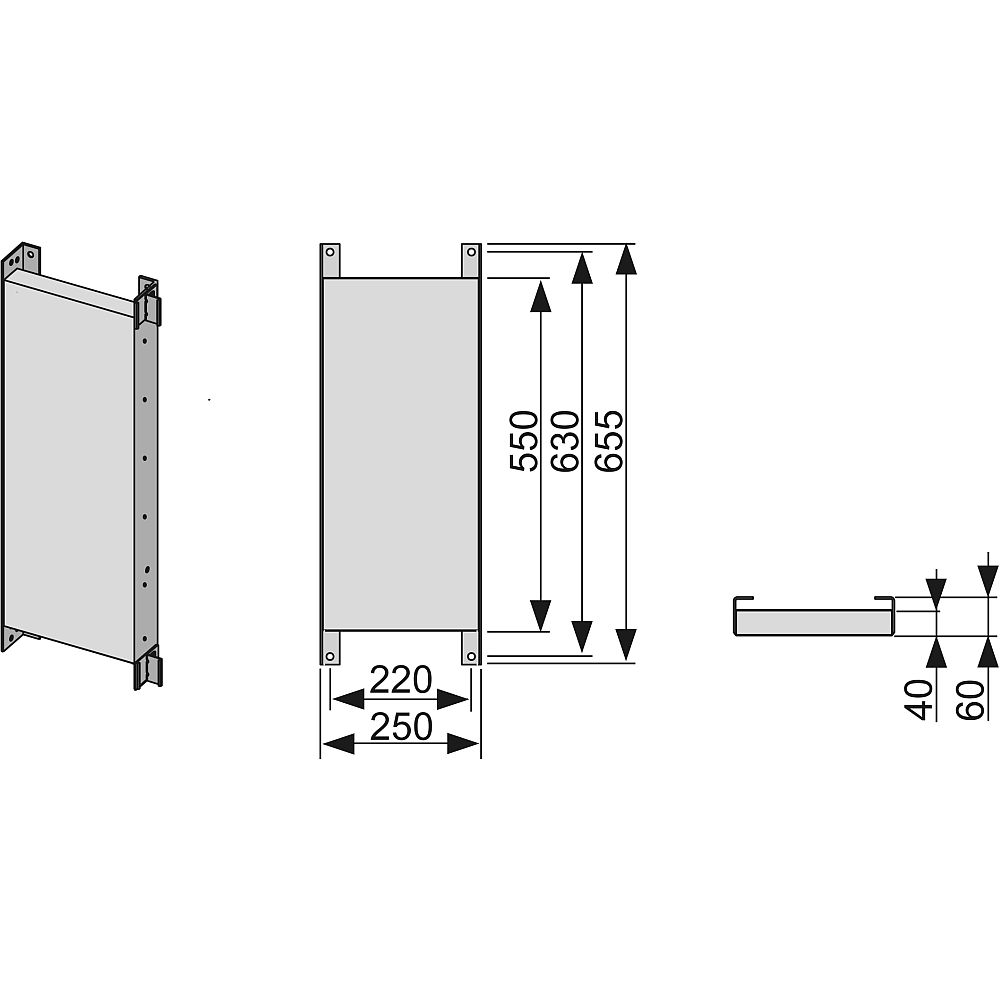 550
630
655
220
250
40
60