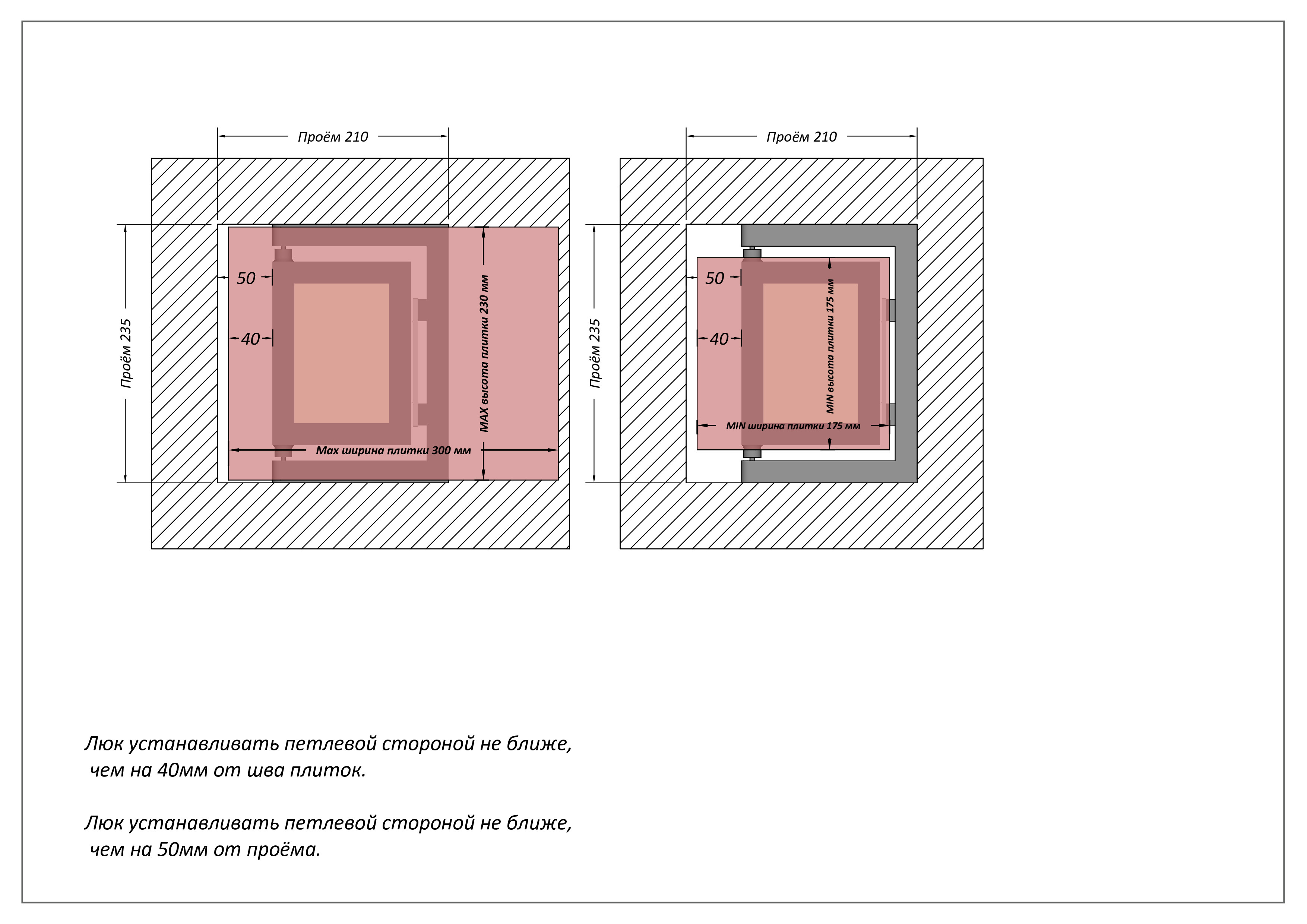 Проём 210

Проём 235

50

40

MAX высота плитки 230 мм

Max ширина плитки 300 мм

Проём 210

Проём 235

50

40

MIN высота плитки 175 мм

MIN ширина плитки 175 мм

Люк устанавливать петлевой стороной не ближе, чем на 40мм от шва плиток.

Люк устанавливать петлевой стороной не ближе, чем на 50мм от проёма.